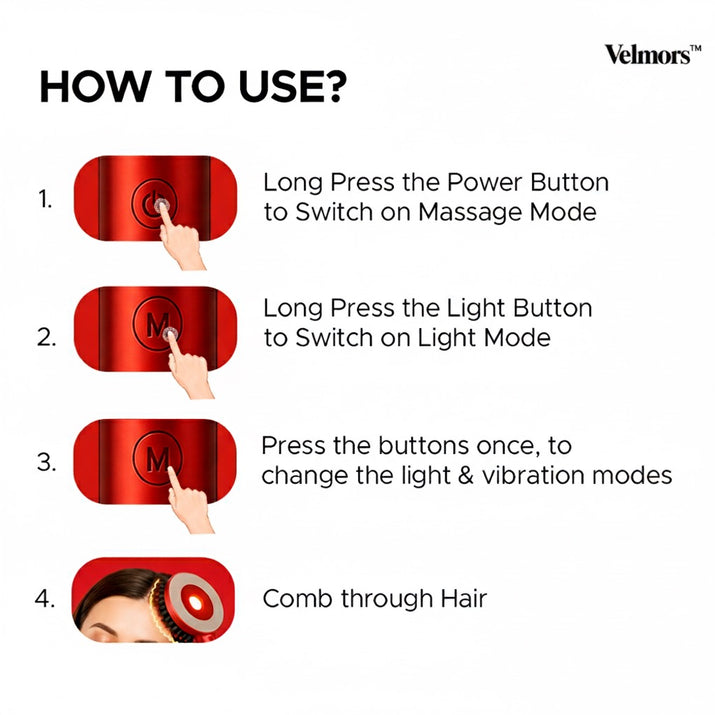 Velmors™

HOW TO USE?

1. Long Press the Power Button to Switch on Massage Mode

2. M Long Press the Light Button to Switch on Light Mode

3. M Press the buttons once, to change the light & vibration modes

4. Comb through Hair